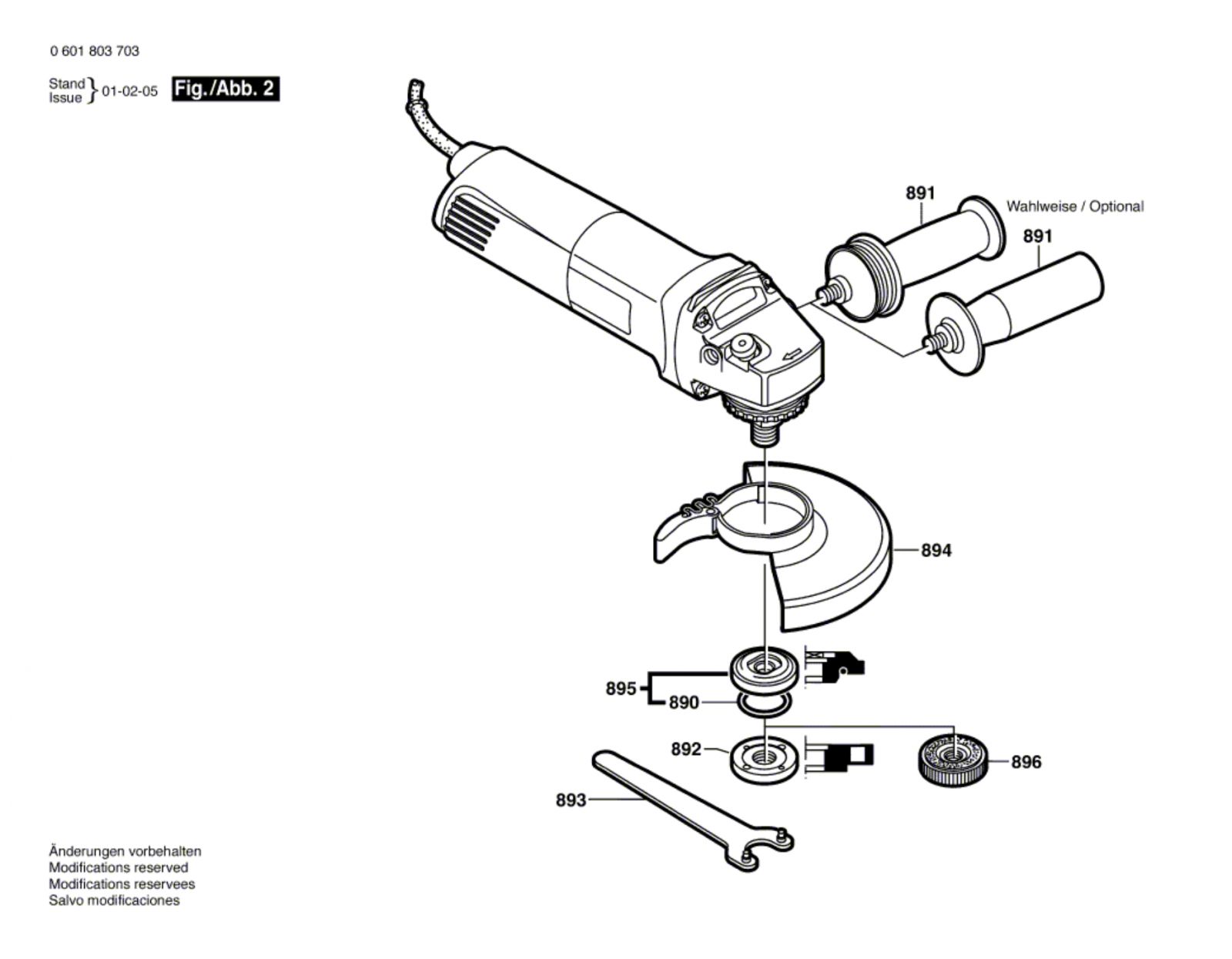 0 601 803 703

Stand
Issue } 01-02-05 Fig./Abb. 2

891

Wahlweise / Optional

891

894

895

890

892

896

893

Änderungen vorbehalten
Modifications reserved
Modifications reservees
Salvo modificaciones